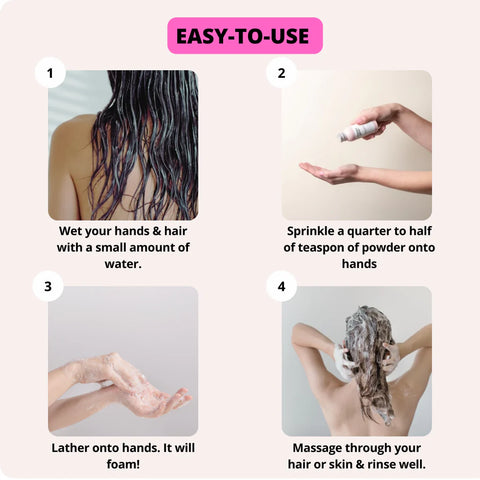 EASY-TO-USE

1

Wet your hands & hair with a small amount of water.

2

Sprinkle a quarter to half of teaspon of powder onto hands

3

Lather onto hands. It will foam!

4

Massage through your hair or skin & rinse well.