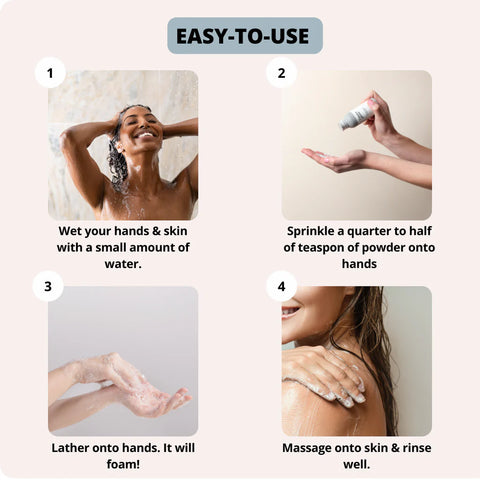 EASY-TO-USE

1

Wet your hands & skin with a small amount of water.

2

Sprinkle a quarter to half of teaspon of powder onto hands

3

Lather onto hands. It will foam!

4

Massage onto skin & rinse well.